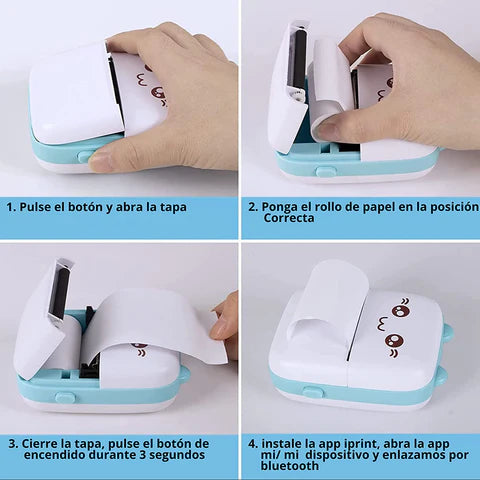 1. Pulse el botón y abra la tapa

2. Ponga el rollo de papel en la posición Correcta

3. Cierre la tapa, pulse el botón de encendido durante 3 segundos

4. instale la app iprint, abra la app mi/ mi dispositivo y enlazamos por bluetooth